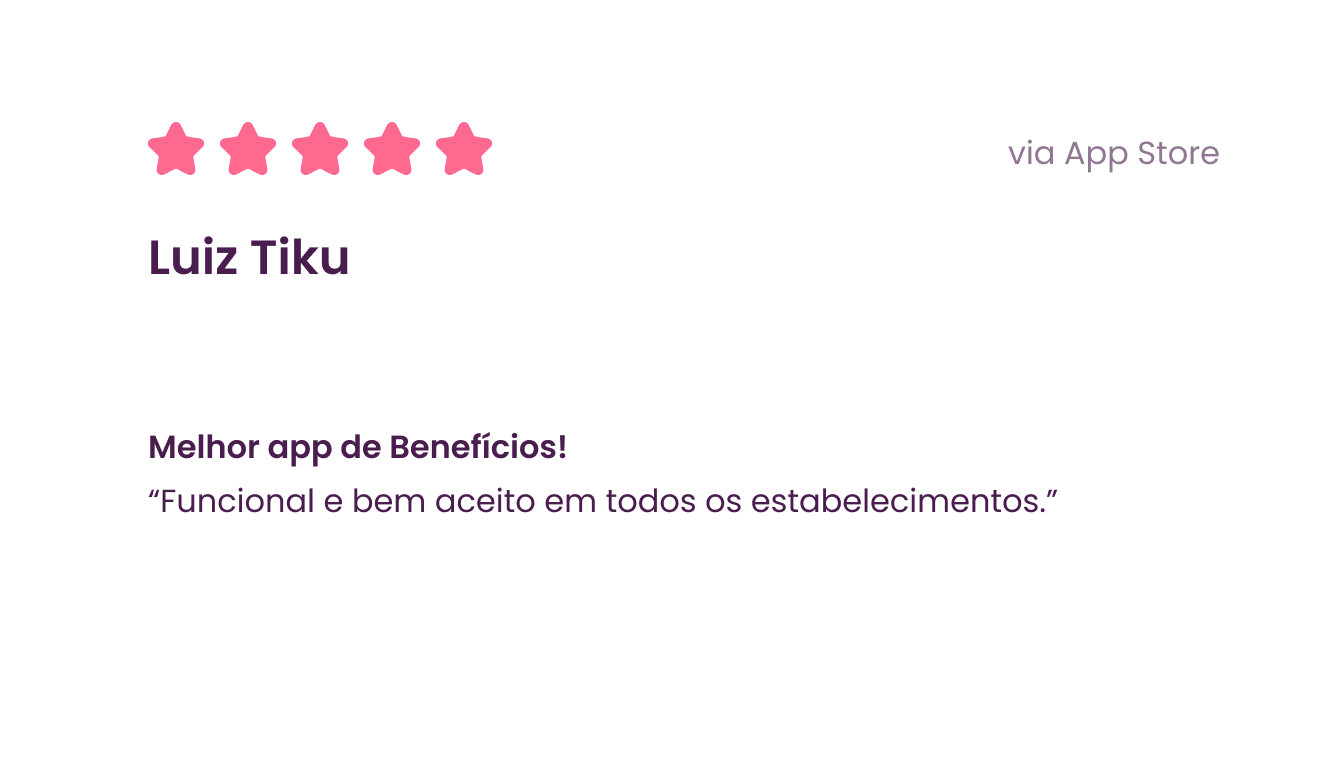 via App Store

Luiz Tiku

Melhor app de Benefícios!

“Funcional e bem aceito em todos os estabelecimentos.”